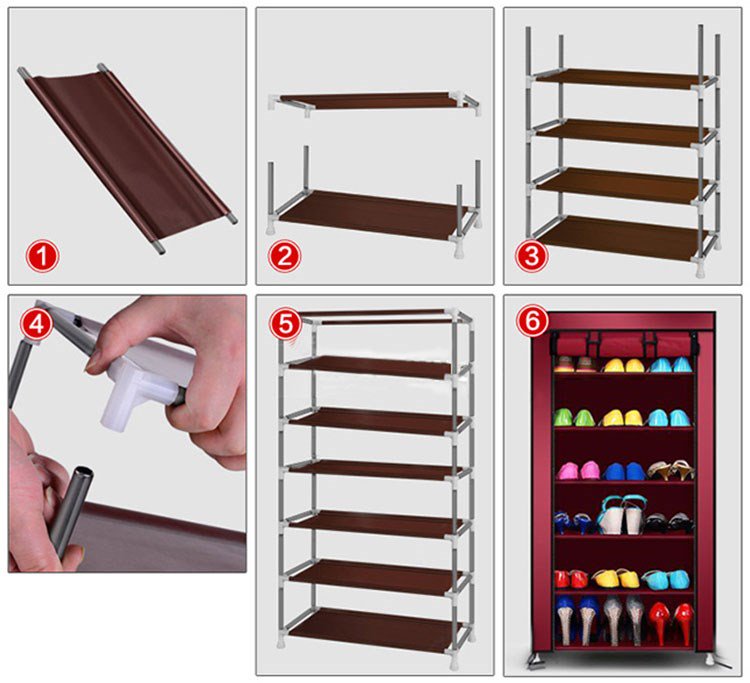 1

2

3

4

5

6